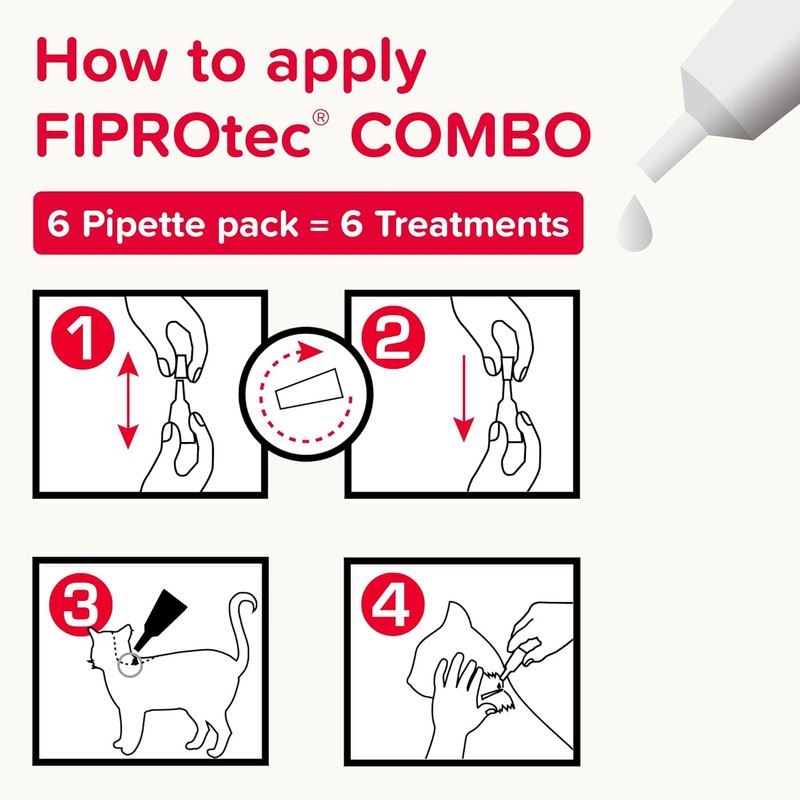 How to apply FIPROtec® COMBO

6 Pipette pack = 6 Treatments

1

2

3

4