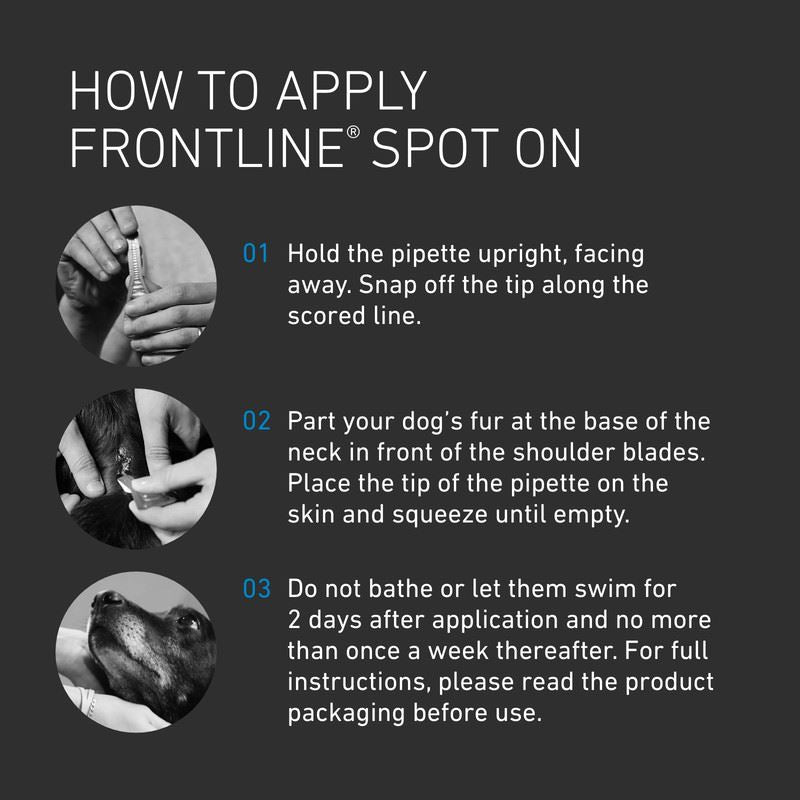 HOW TO APPLY FRONTLINE® SPOT ON

01 Hold the pipette upright, facing away. Snap off the tip along the scored line.

02 Part your dog's fur at the base of the neck in front of the shoulder blades. Place the tip of the pipette on the skin and squeeze until empty.

03 Do not bathe or let them swim for 2 days after application and no more than once a week thereafter. For full instructions, please read the product packaging before use.