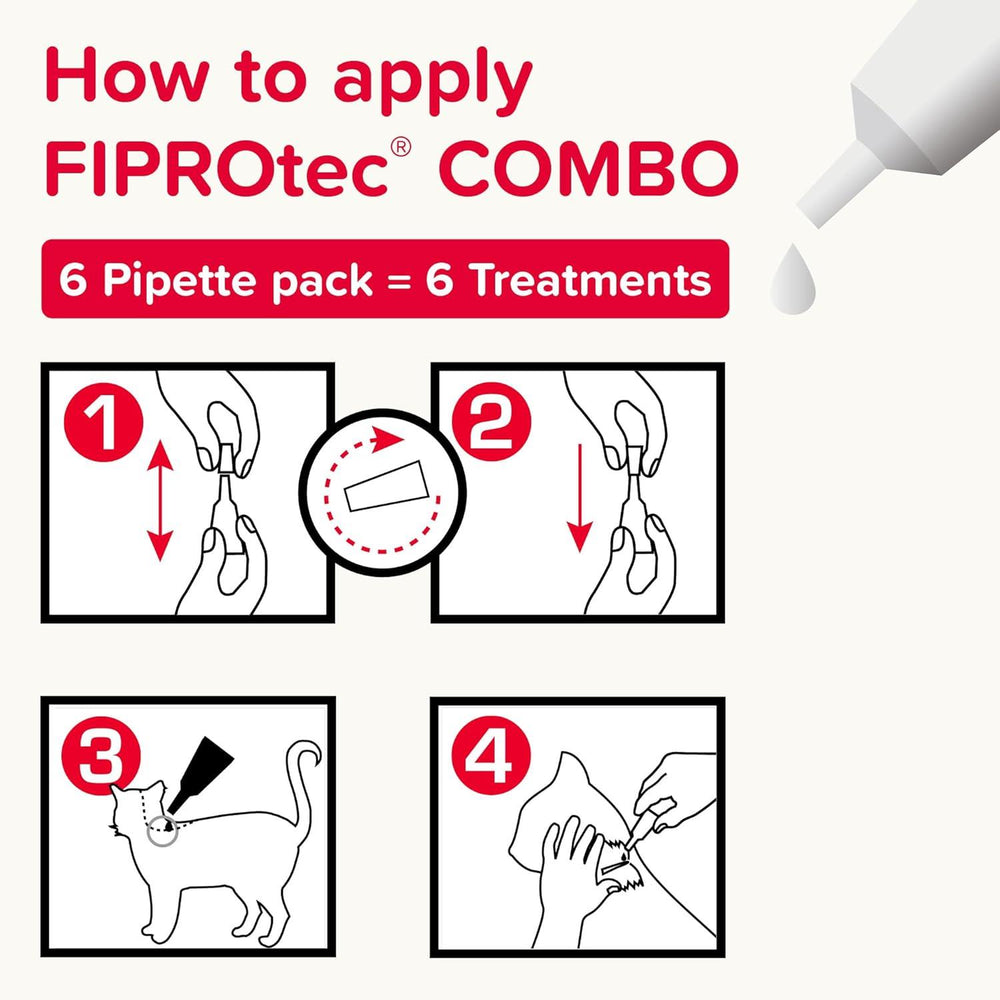 How to apply FIPROtec® COMBO

6 Pipette pack = 6 Treatments

1

2

3

4