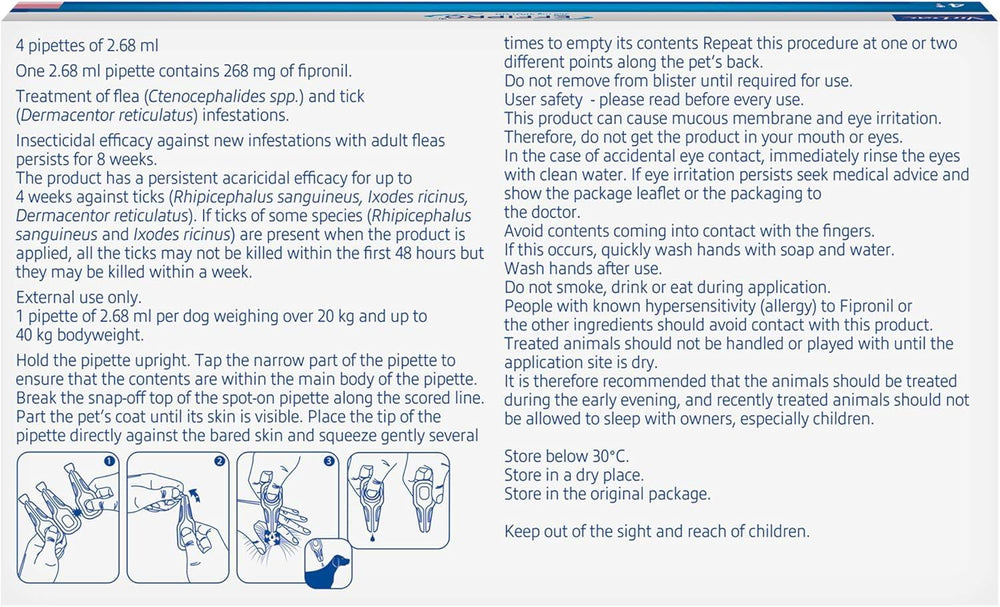 4 pipettes of 2.68 ml

One 2.68 ml pipette contains 268 mg of fipronil.

Treatment of flea (Ctenocephalides spp.) and tick (Dermacentor reticulatus) infestations.

Insecticidal efficacy against new infestations with adult fleas persists for 8 weeks.
The product has a persistent acaricidal efficacy for up to 4 weeks against ticks (Rhipicephalus sanguineus, Ixodes ricinus, Dermacentor reticulatus). If ticks of some species (Rhipicephalus sanguineus and Ixodes ricinus) are present when the product is applied, all the ticks may not be killed within the first 48 hours but they may be killed within a week.

External use only.
1 pipette of 2.68 ml per dog weighing over 20 kg and up to 40 kg bodyweight.

Hold the pipette upright. Tap the narrow part of the pipette to ensure that the contents are within the main body of the pipette. Break the snap-off top of the spot-on pipette along the scored line. Part the pet's coat until its skin is visible. Place the tip of the pipette directly against the bared skin and squeeze gently several

1 2 3

times to empty its contents Repeat this procedure at one or two different points along the pet's back.
Do not remove from blister until required for use.
User safety - please read before every use.
This product can cause mucous membrane and eye irritation. Therefore, do not get the product in your mouth or eyes.
In the case of accidental eye contact, immediately rinse the eyes with clean water. If eye irritation persists seek medical advice and show the package leaflet or the packaging to the doctor.
Avoid contents coming into contact with the fingers.
If this occurs, quickly wash hands with soap and water.
Wash hands after use.
Do not smoke, drink or eat during application.
People with known hypersensitivity (allergy) to Fipronil or the other ingredients should avoid contact with this product.
Treated animals should not be handled or played with until the application site is dry.
It is therefore recommended that the animals should be treated during the early evening, and recently treated animals should not be allowed to sleep with owners, especially children.

Store below 30°C.
Store in a dry place.
Store in the original package.

Keep out of the sight and reach of children.