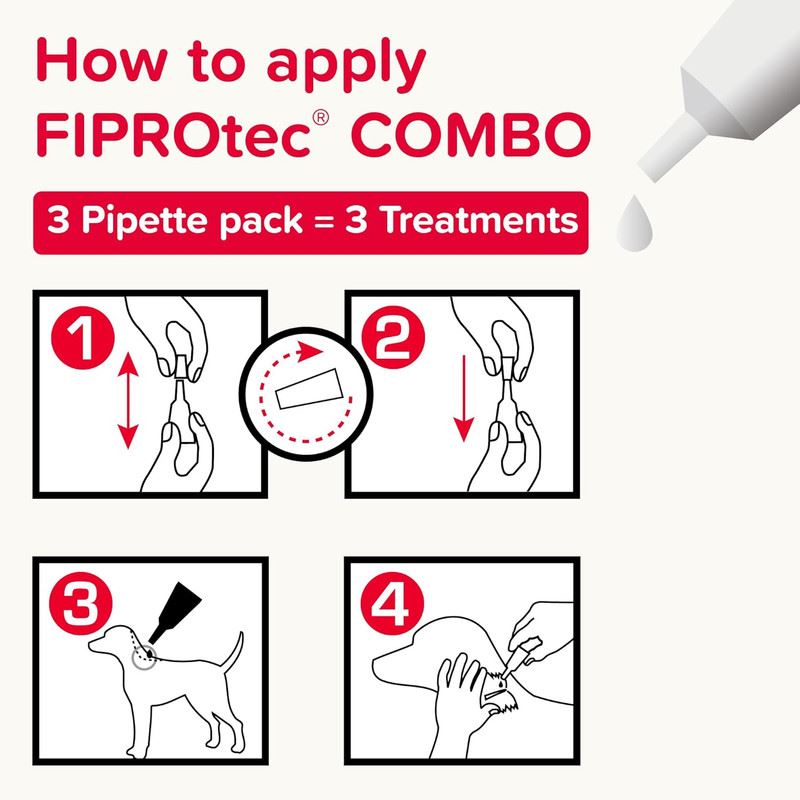 How to apply FIPROtec® COMBO

3 Pipette pack = 3 Treatments

1

2

3

4